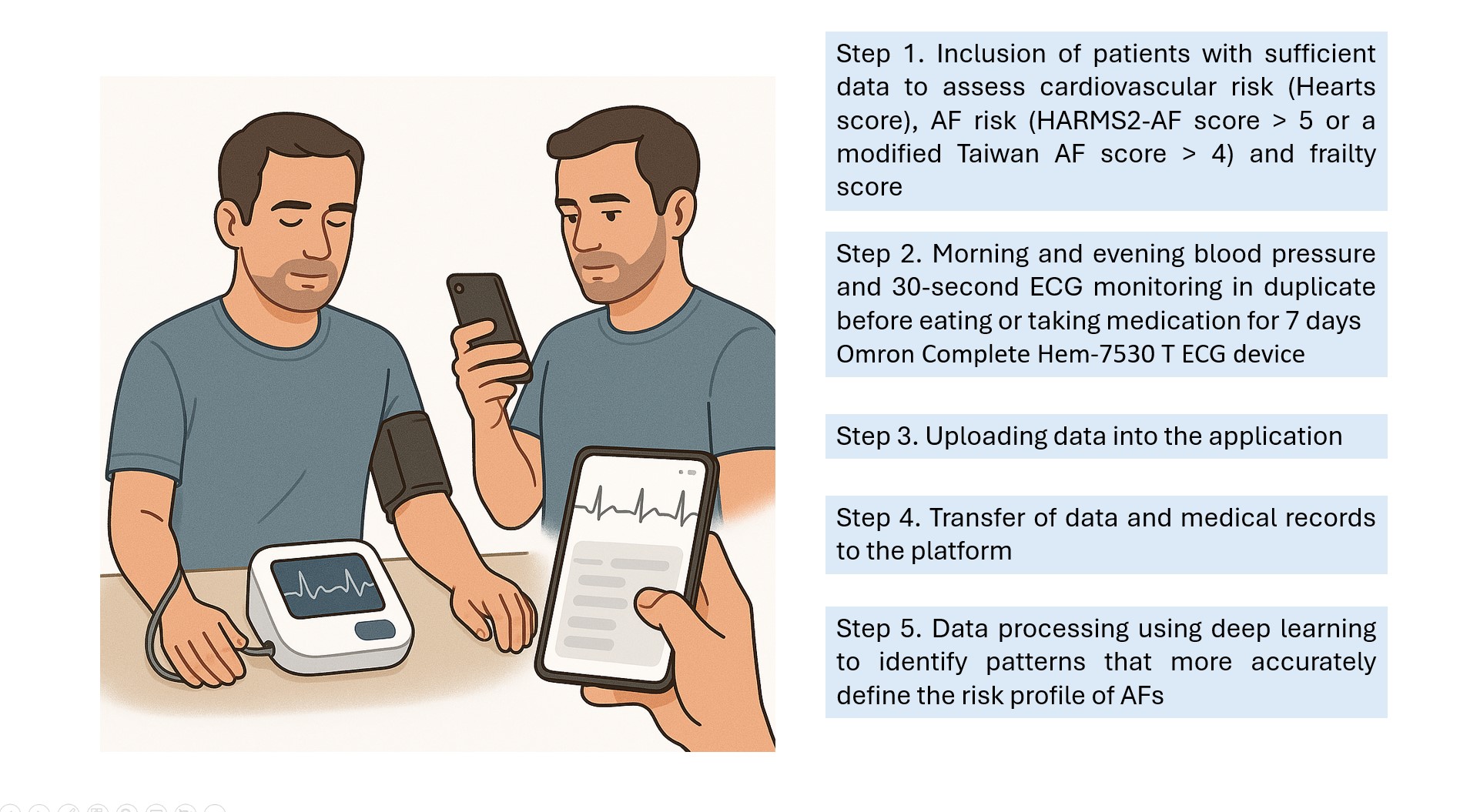 Step 1. Inclusion of patients with sufficient data to assess cardiovascular risk (Hearts score), AF risk (HARMS2-AF score > 5 or a modified Taiwan AF score > 4) and frailty score

Step 2. Morning and evening blood pressure and 30-second ECG monitoring in duplicate before eating or taking medication for 7 days Omron Complete Hem-7530 T ECG device

Step 3. Uploading data into the application

Step 4. Transfer of data and medical records to the platform

Step 5. Data processing using deep learning to identify patterns that more accurately define the risk profile of AFs